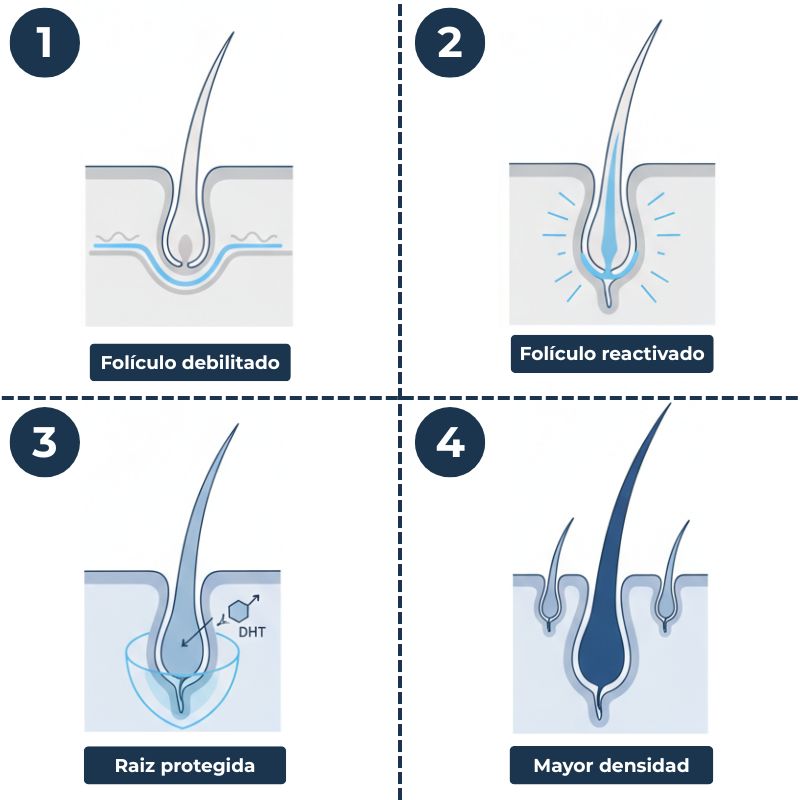 1

Folículo debilitado

2

Folículo reactivado

3

DHT

Raiz protegida

4

Mayor densidad